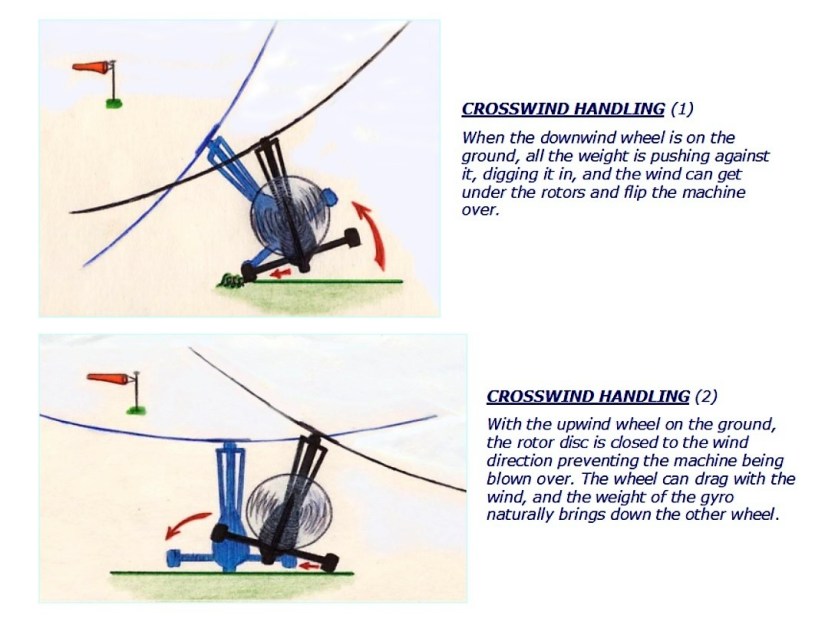 CROSSWIND HANDLING (1)

When the downwind wheel is on the ground, all the weight is pushing against it, digging it in, and the wind can get under the rotors and flip the machine over.

CROSSWIND HANDLING (2)

With the upwind wheel on the ground, the rotor disc is closed to the wind direction preventing the machine being blown over. The wheel can drag with the wind, and the weight of the gyro naturally brings down the other wheel.