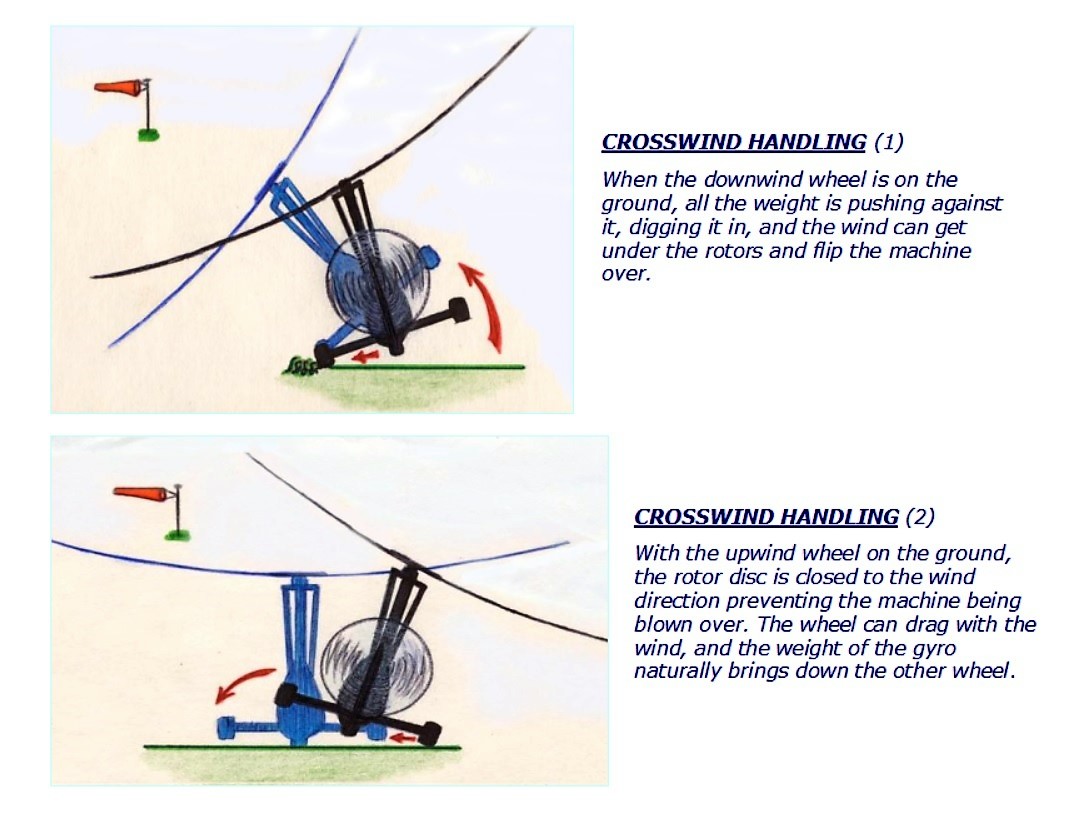 CROSSWIND HANDLING (1)

When the downwind wheel is on the ground, all the weight is pushing against it, digging it in, and the wind can get under the rotors and flip the machine over.

CROSSWIND HANDLING (2)

With the upwind wheel on the ground, the rotor disc is closed to the wind direction preventing the machine being blown over. The wheel can drag with the wind, and the weight of the gyro naturally brings down the other wheel.